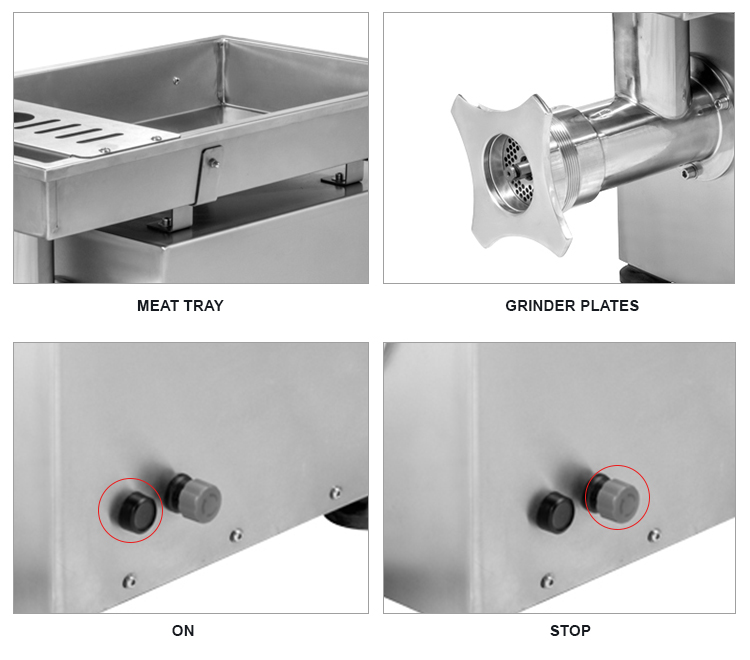 MEAT TRAY

GRINDER PLATES

ON

STOP